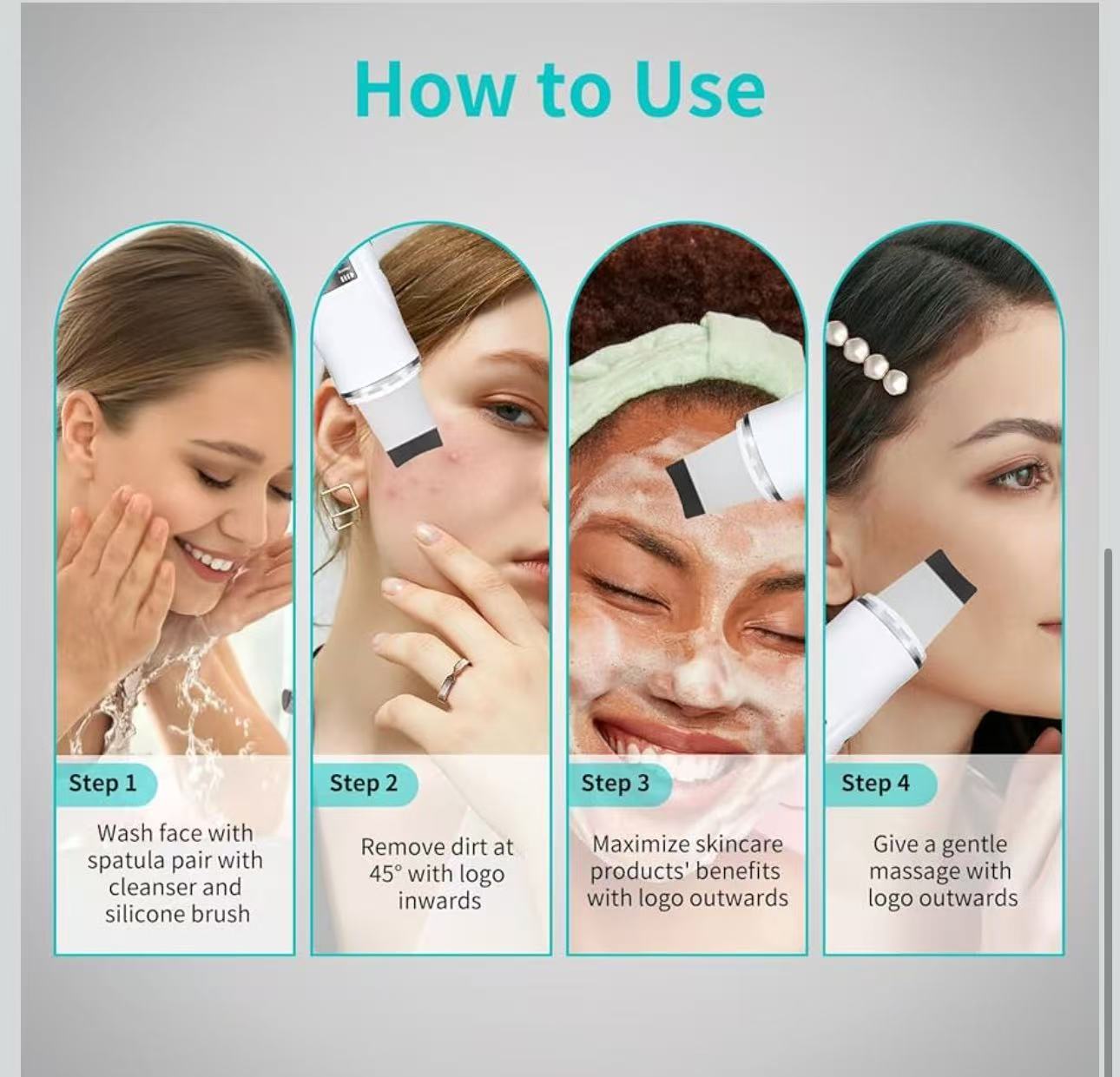 How to Use

Step 1

Wash face with spatula pair with cleanser and silicone brush

Step 2

Remove dirt at 45° with logo inwards

Step 3

Maximize skincare products' benefits with logo outwards

Step 4

Give a gentle massage with logo outwards