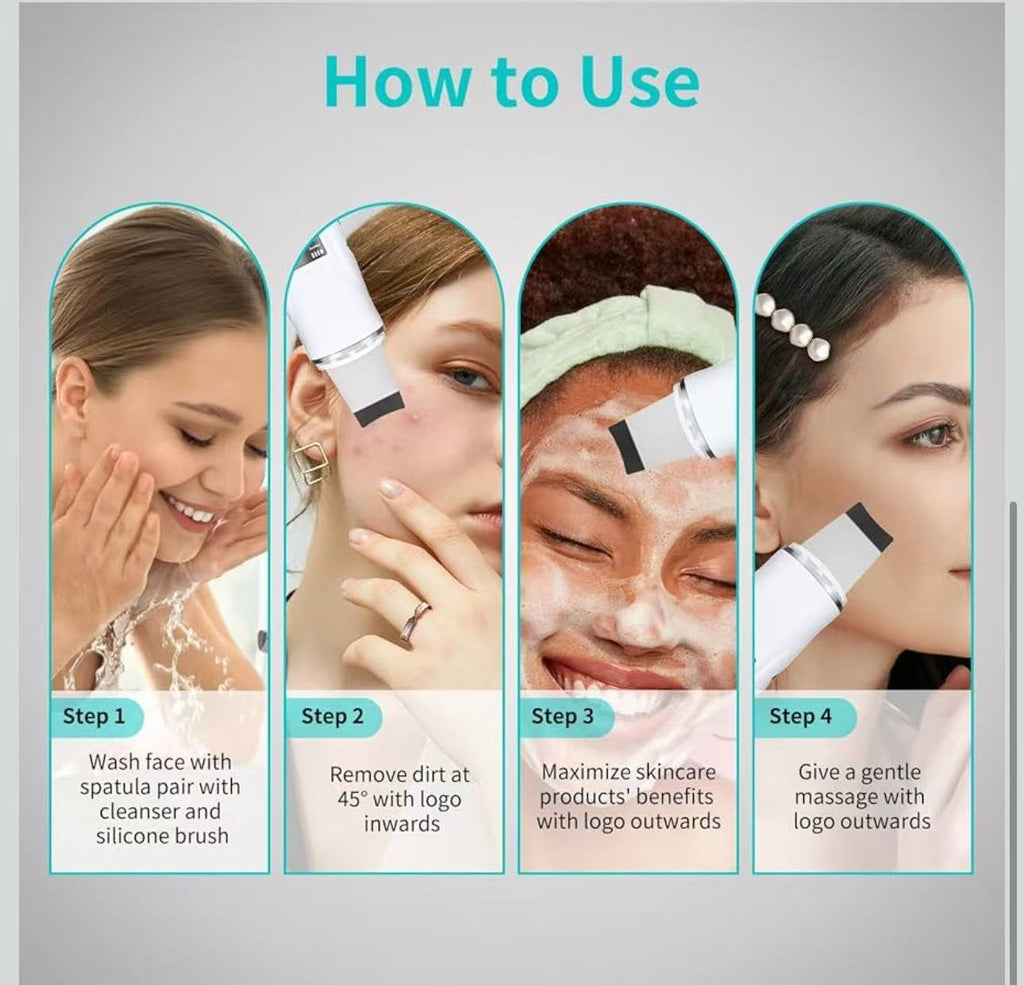 How to Use

Step 1

Wash face with spatula pair with cleanser and silicone brush

Step 2

Remove dirt at 45° with logo inwards

Step 3

Maximize skincare products' benefits with logo outwards

Step 4

Give a gentle massage with logo outwards